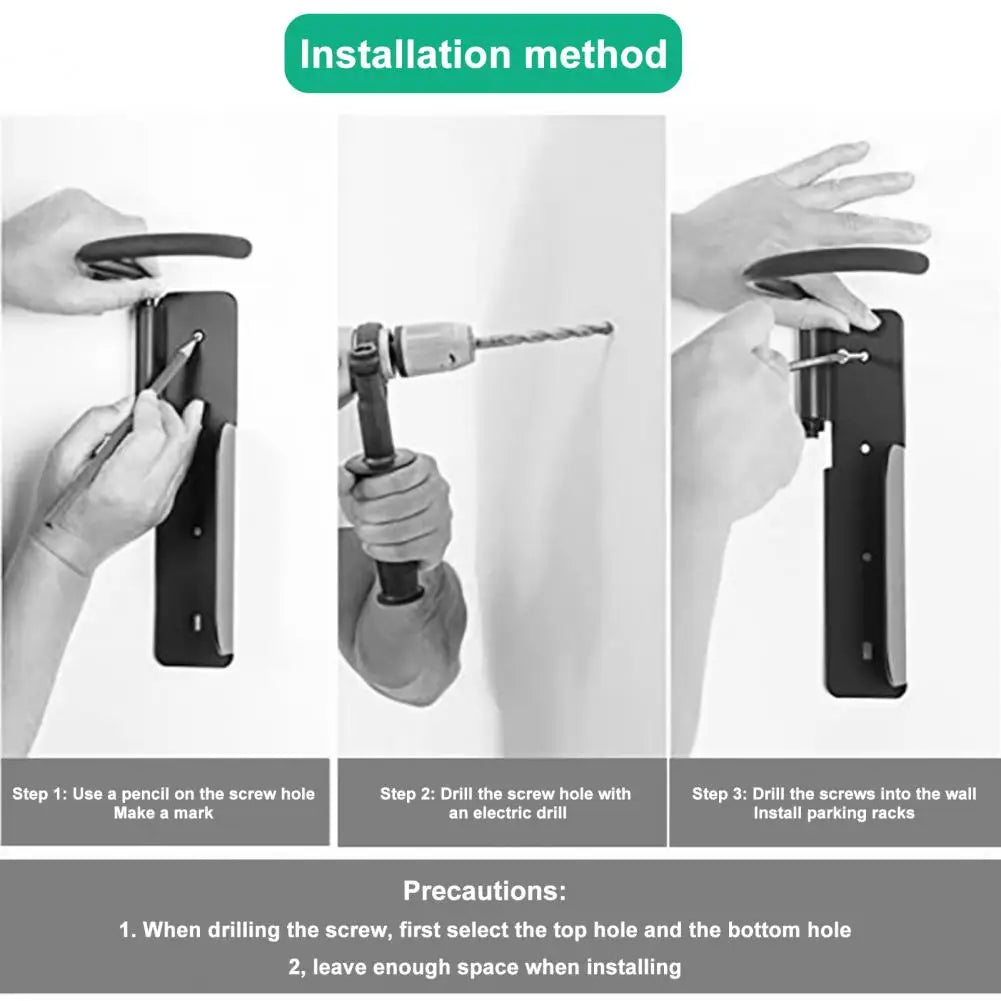 Installation method

Step 1: Use a pencil on the screw hole
Make a mark

Step 2: Drill the screw hole with an electric drill

Step 3: Drill the screws into the wall
Install parking racks

Precautions:

1. When drilling the screw, first select the top hole and the bottom hole

2, leave enough space when installing